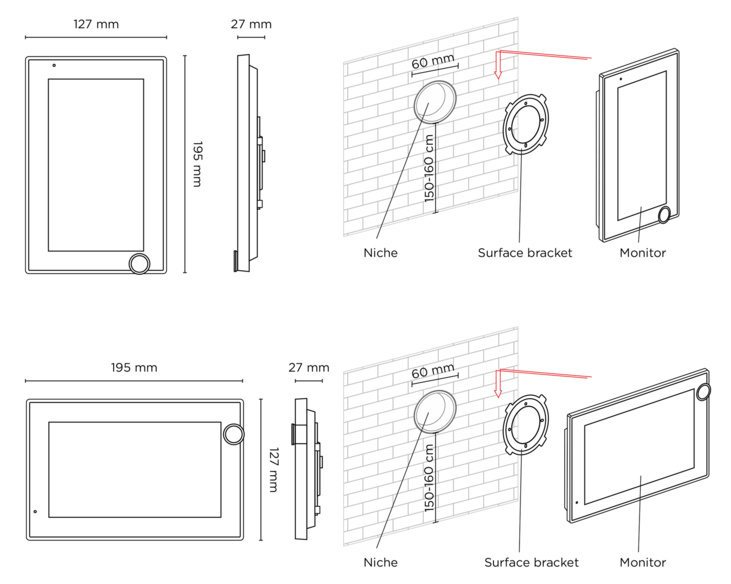 127 mm

27 mm

195 mm

60 mm

150-160 cm

Niche

Surface bracket

Monitor

195 mm

27 mm

127 mm

60 mm

150-160 cm

Niche

Surface bracket

Monitor